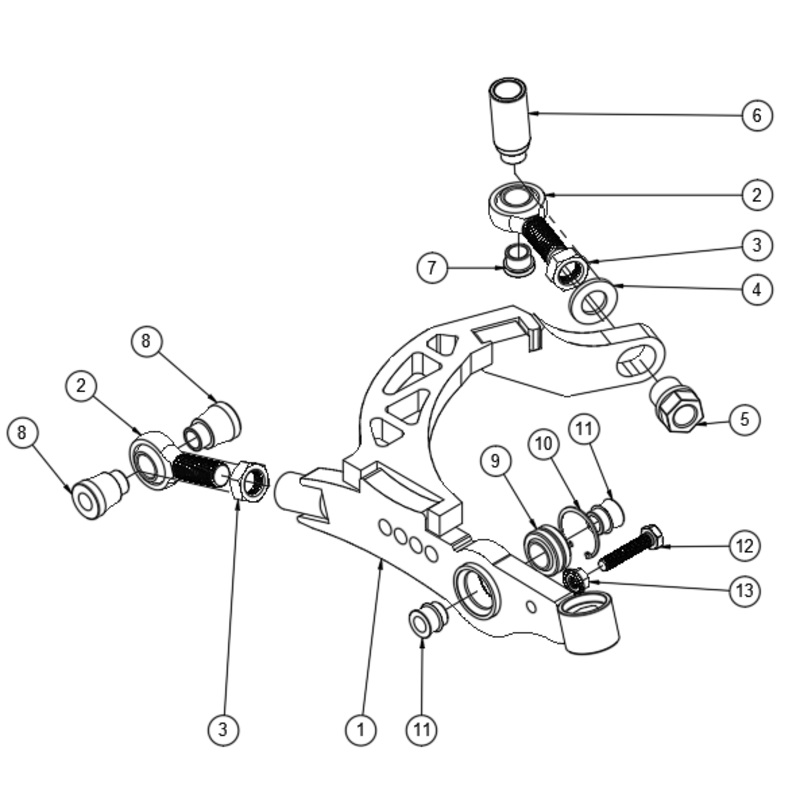 6
2
3
7
4
8
2
8
5
11
10
9
12
13
3
1
11