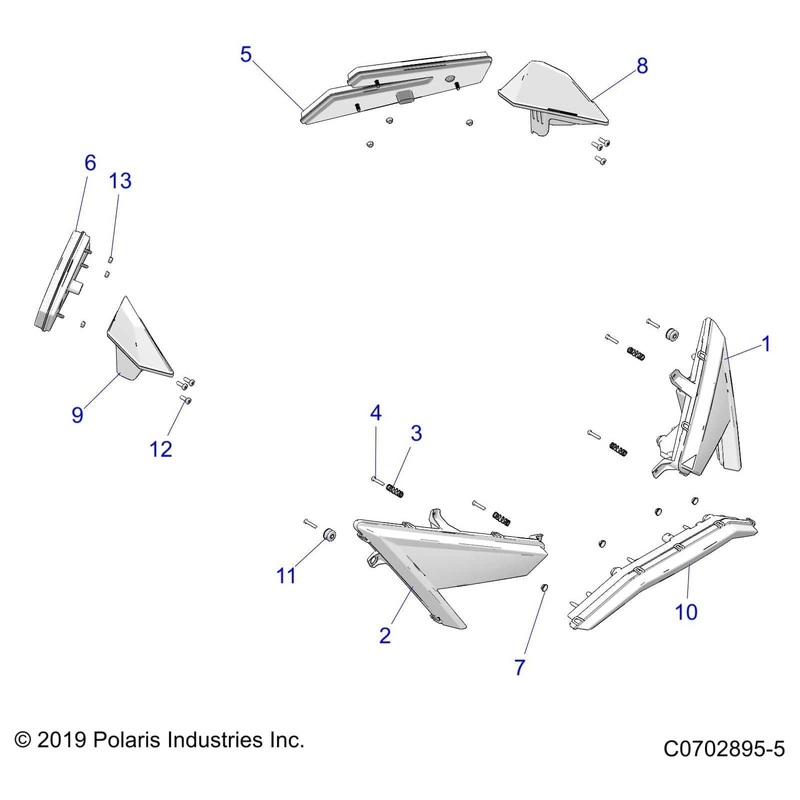 5
8
6
13
1
9
12
4
3
11
2
7
10

© 2019 Polaris Industries Inc.
C0702895-5